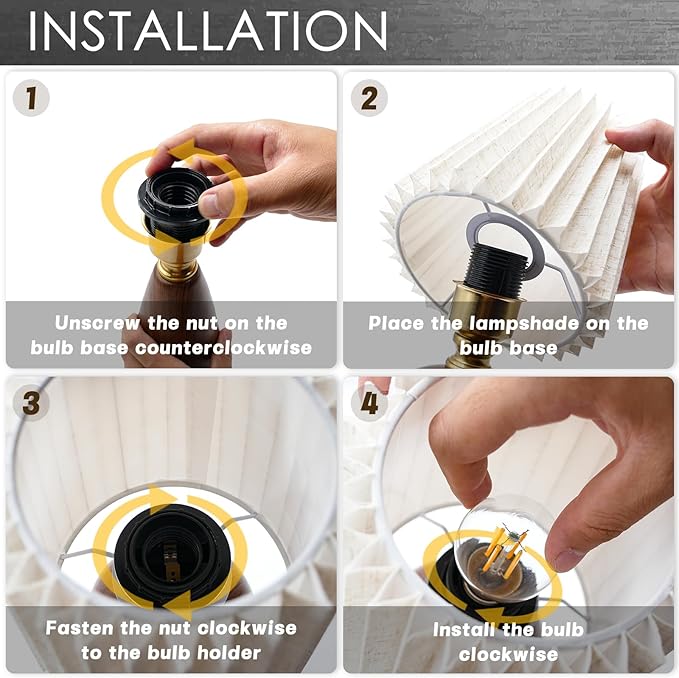 INSTALLATION

1
Unscrew the nut on the bulb base counterclockwise

2
Place the lampshade on the bulb base

3
Fasten the nut clockwise to the bulb holder

4
Install the bulb clockwise