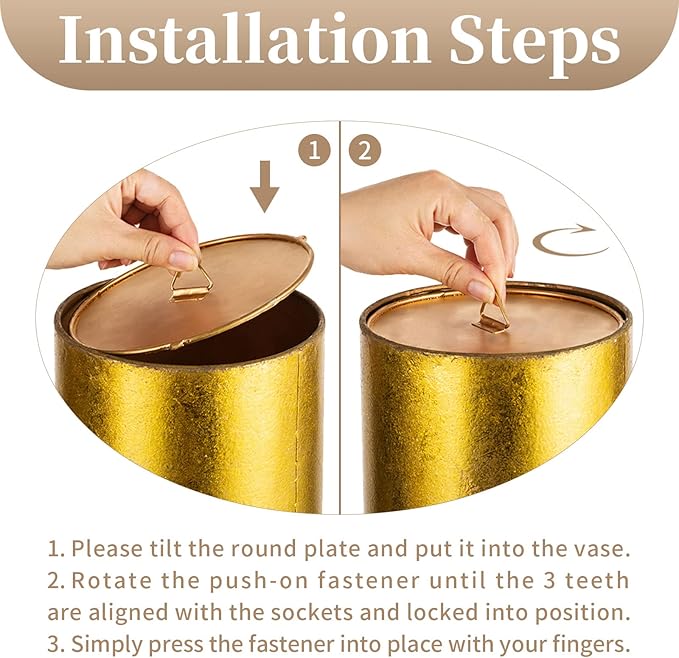 Installation Steps

1

2

1. Please tilt the round plate and put it into the vase.
2. Rotate the push-on fastener until the 3 teeth are aligned with the sockets and locked into position.
3. Simply press the fastener into place with your fingers.