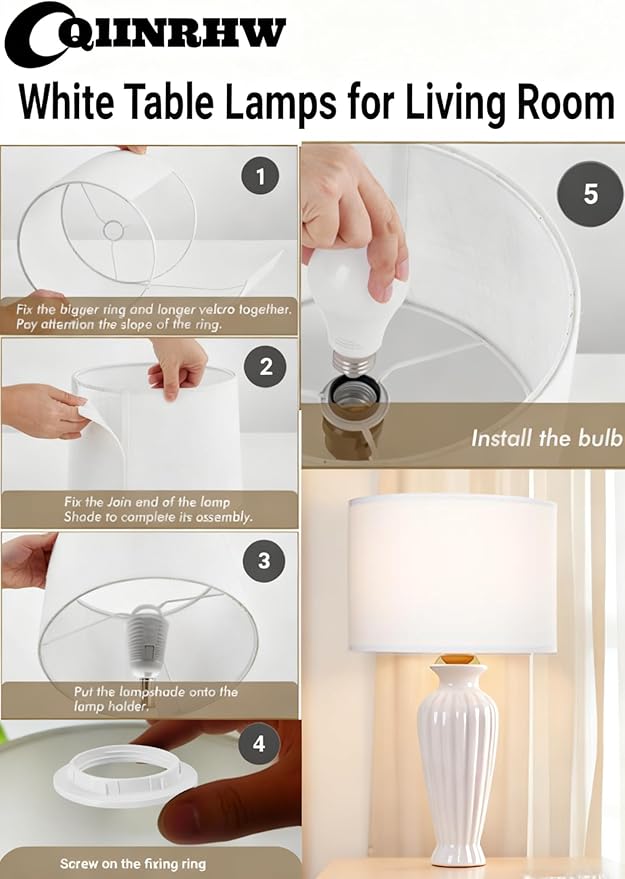 QIINRHW

White Table Lamps for Living Room

1

Fix the bigger ring and longer velcro together. Pay attention the slope of the ring.

2

Fix the Join end of the lamp Shade to complete its assembly.

3

Put the lampshade onto the lamp holder.

4

Screw on the fixing ring

5

Install the bulb