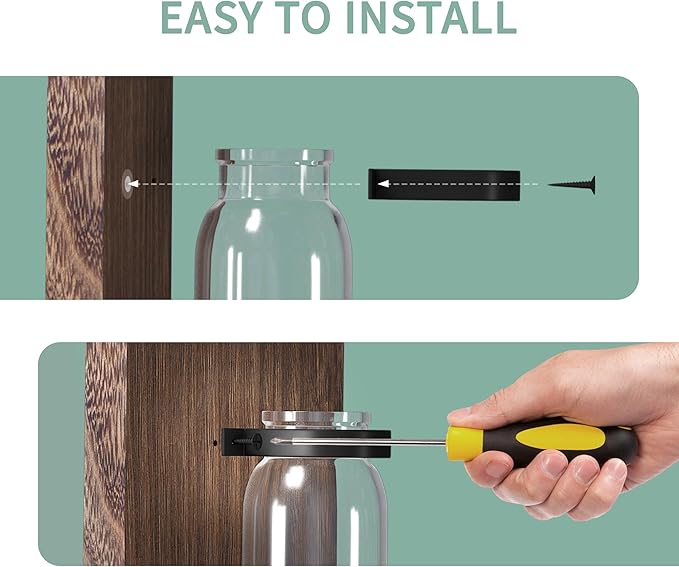 EASY TO INSTALL