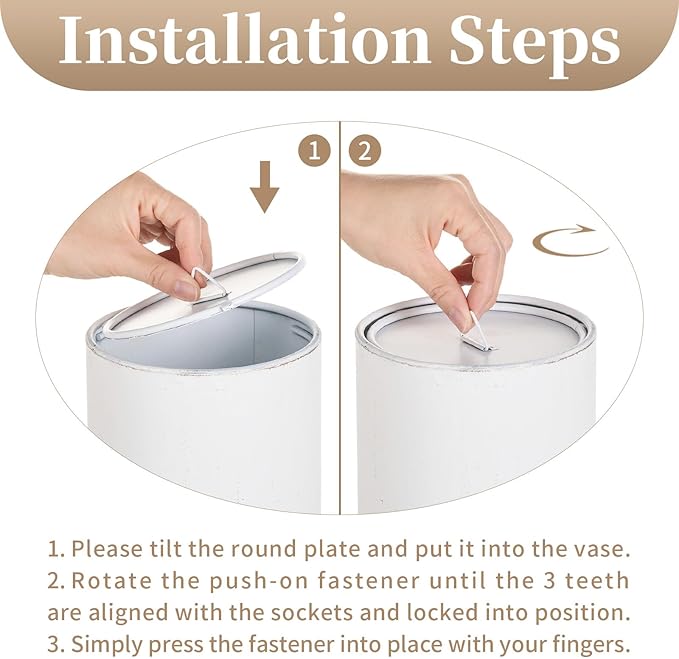 Installation Steps

1

2

1. Please tilt the round plate and put it into the vase.
2. Rotate the push-on fastener until the 3 teeth are aligned with the sockets and locked into position.
3. Simply press the fastener into place with your fingers.