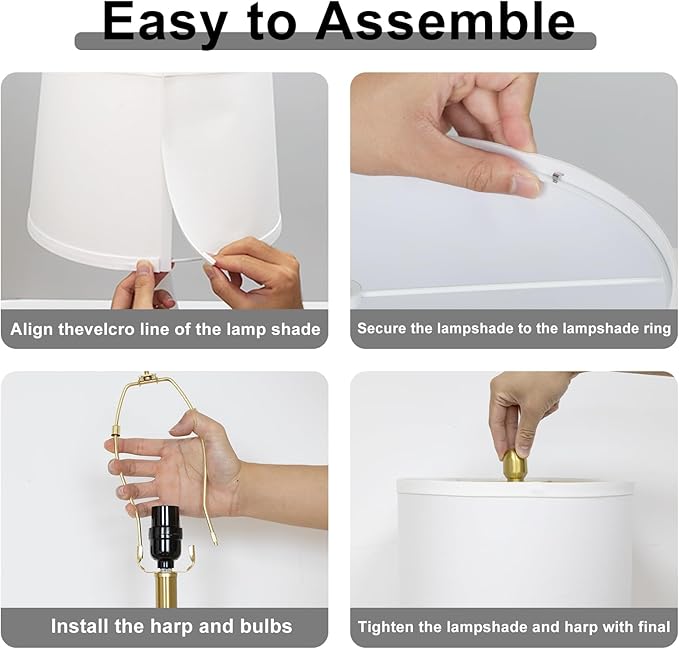 Easy to Assemble

Align thevelcro line of the lamp shade

Secure the lampshade to the lampshade ring

Install the harp and bulbs

Tighten the lampshade and harp with final