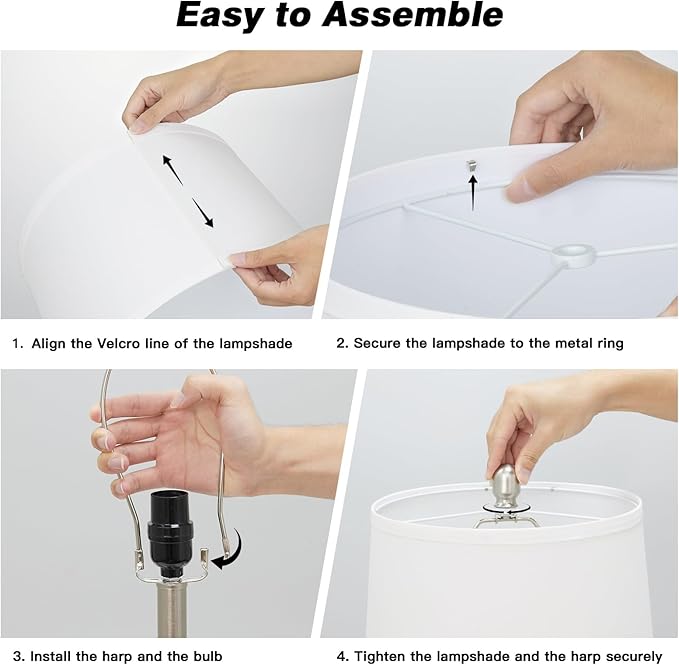 Easy to Assemble

1. Align the Velcro line of the lampshade

2. Secure the lampshade to the metal ring

3. Install the harp and the bulb

4. Tighten the lampshade and the harp securely