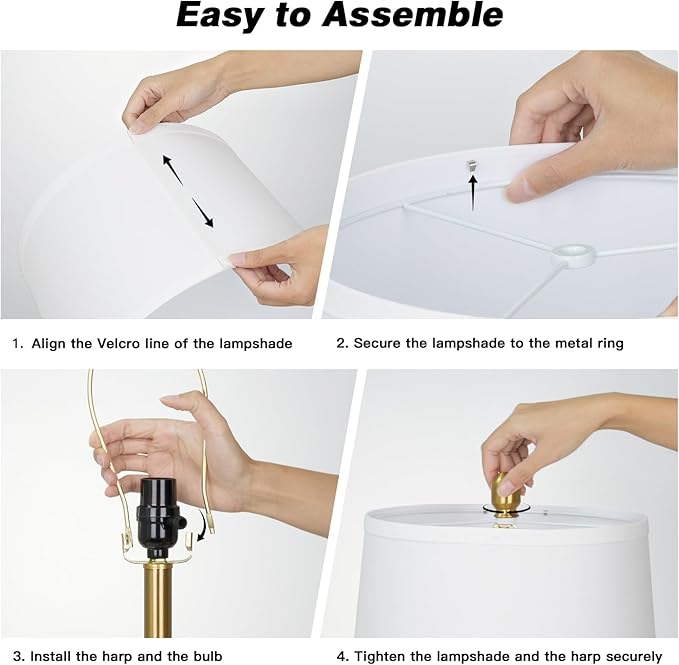 Easy to Assemble

1. Align the Velcro line of the lampshade

2. Secure the lampshade to the metal ring

3. Install the harp and the bulb

4. Tighten the lampshade and the harp securely