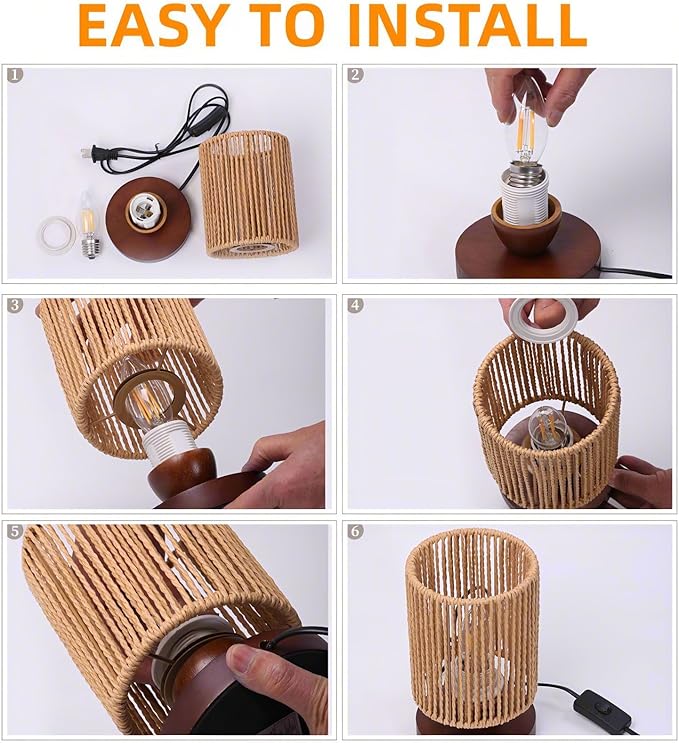 EASY TO INSTALL

1

2

3

4

5

6